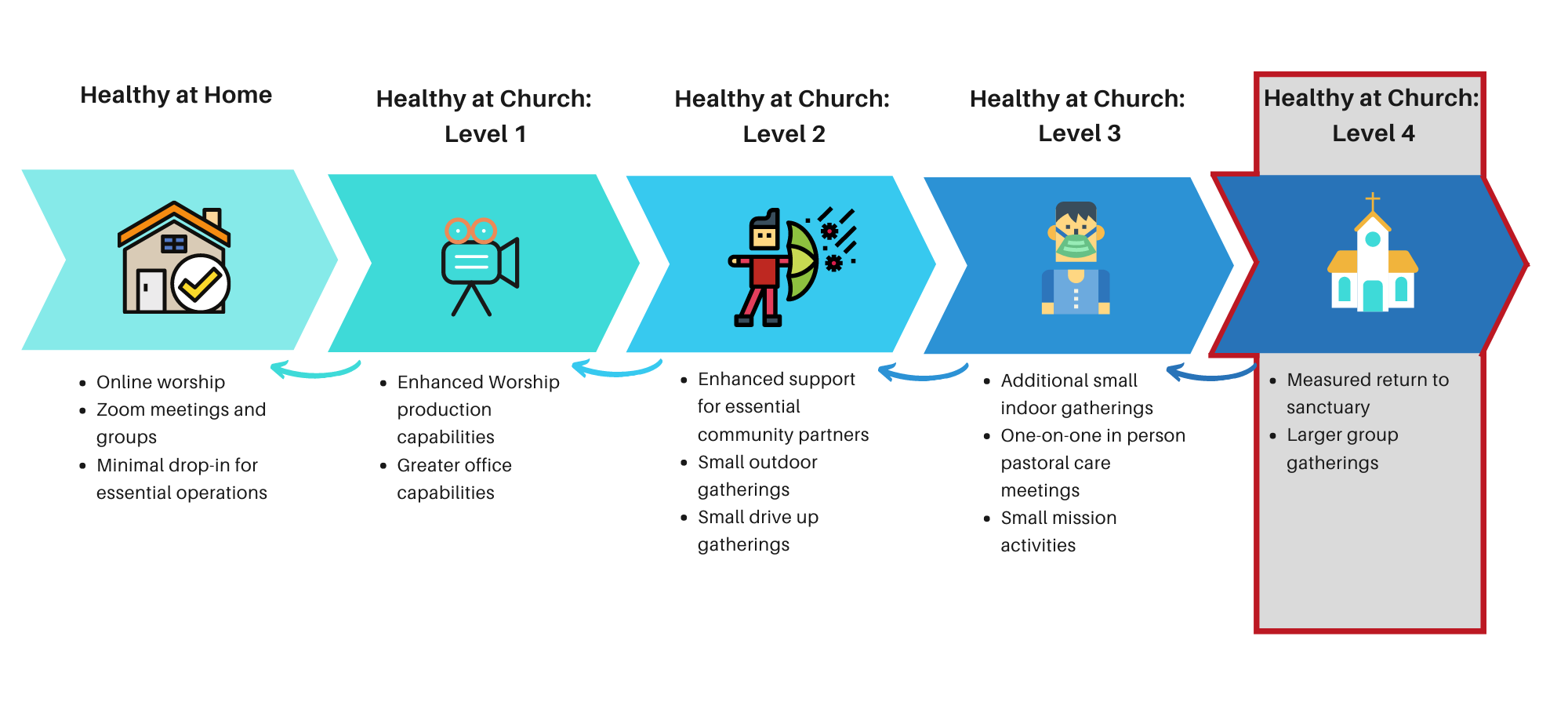 Healthy at Home

- Online worship
- Zoom meetings and groups
- Minimal drop-in for essential operations

Healthy at Church: Level 1

- Enhanced Worship production capabilities
- Greater office capabilities

Healthy at Church: Level 2

- Enhanced support for essential community partners
- Small outdoor gatherings
- Small drive up gatherings

Healthy at Church: Level 3

- Additional small indoor gatherings
- One-on-one in person pastoral care meetings
- Small mission activities

Healthy at Church: Level 4

- Measured return to sanctuary
- Larger group gatherings